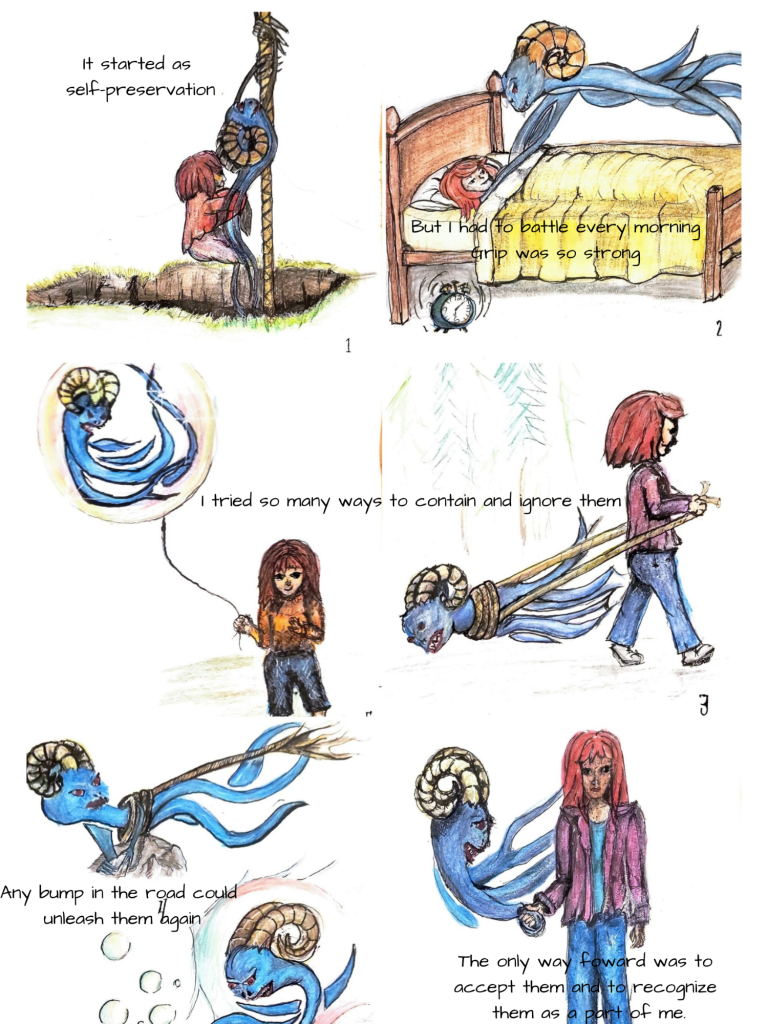 It started as self-preservation

1

But I had to battle every morning
Grip was so strong

2

I tried so many ways to contain and ignore them

3

Any bump in the road could unleash them again

The only way foward was to accept them and to recognize them as a part of me.